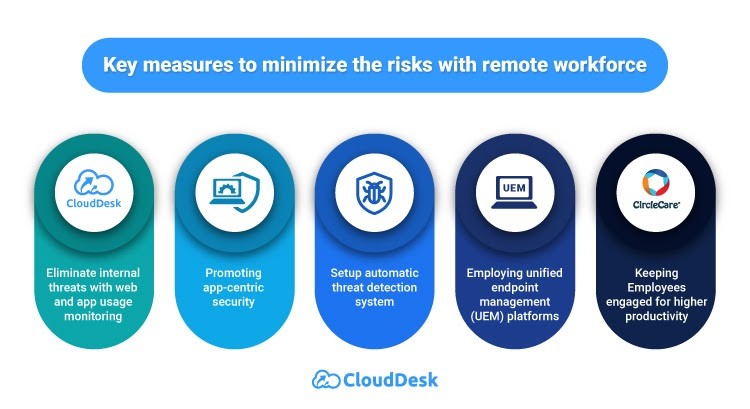 Key measures to minimize the risks with remote workforce

CloudDesk

Eliminate internal threats with web and app usage monitoring

Promoting app-centric security

Setup automatic threat detection system

UEM

Employing unified endpoint management (UEM) platforms

CircleCare

Keeping Employees engaged for higher productivity

CloudDesk