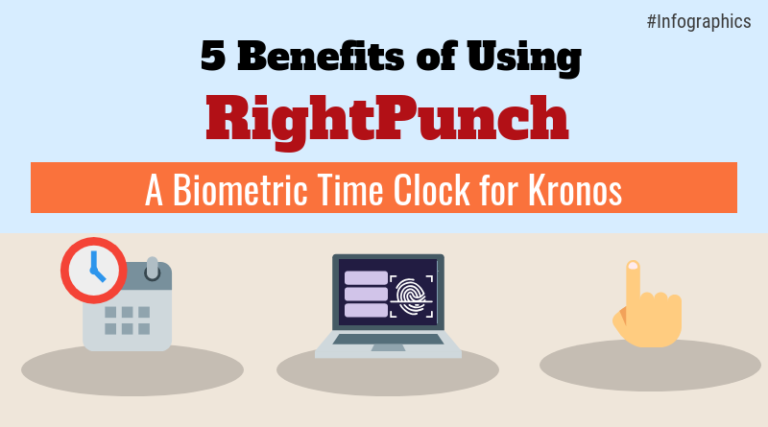 #Infographics

5 Benefits of Using

RightPunch

A Biometric Time Clock for Kronos